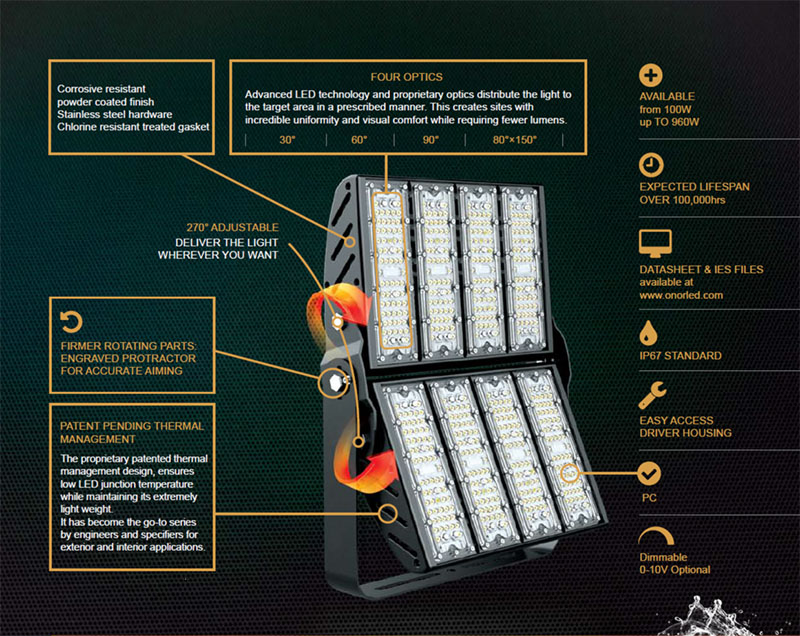 Corrosive resistant
powder coated finish
Stainless steel hardware
Chlorine resistant treated gasket

FOUR OPTICS

Advanced LED technology and proprietary optics distribute the light to the target area in a prescribed manner. This creates sites with incredible uniformity and visual comfort while requiring fewer lumens.

30° | 60° | 90° | 80°×150°

270° ADJUSTABLE
DELIVER THE LIGHT
WHEREVER YOU WANT

FIRMER ROTATING PARTS:
ENGRAVED PROTRACTOR
FOR ACCURATE AIMING

PATENT PENDING THERMAL MANAGEMENT

The proprietary patented thermal management design, ensures low LED junction temperature while maintaining its extremely light weight.
It has become the go-to series by engineers and specifiers for exterior and interior applications.

AVAILABLE
from 100W
up TO 960W

EXPECTED LIFESPAN
OVER 100,000hrs

DATASHEET & IES FILES
available at
www.onorled.com

IP67 STANDARD

EASY ACCESS
DRIVER HOUSING

PC

Dimmable
0-10V Optional