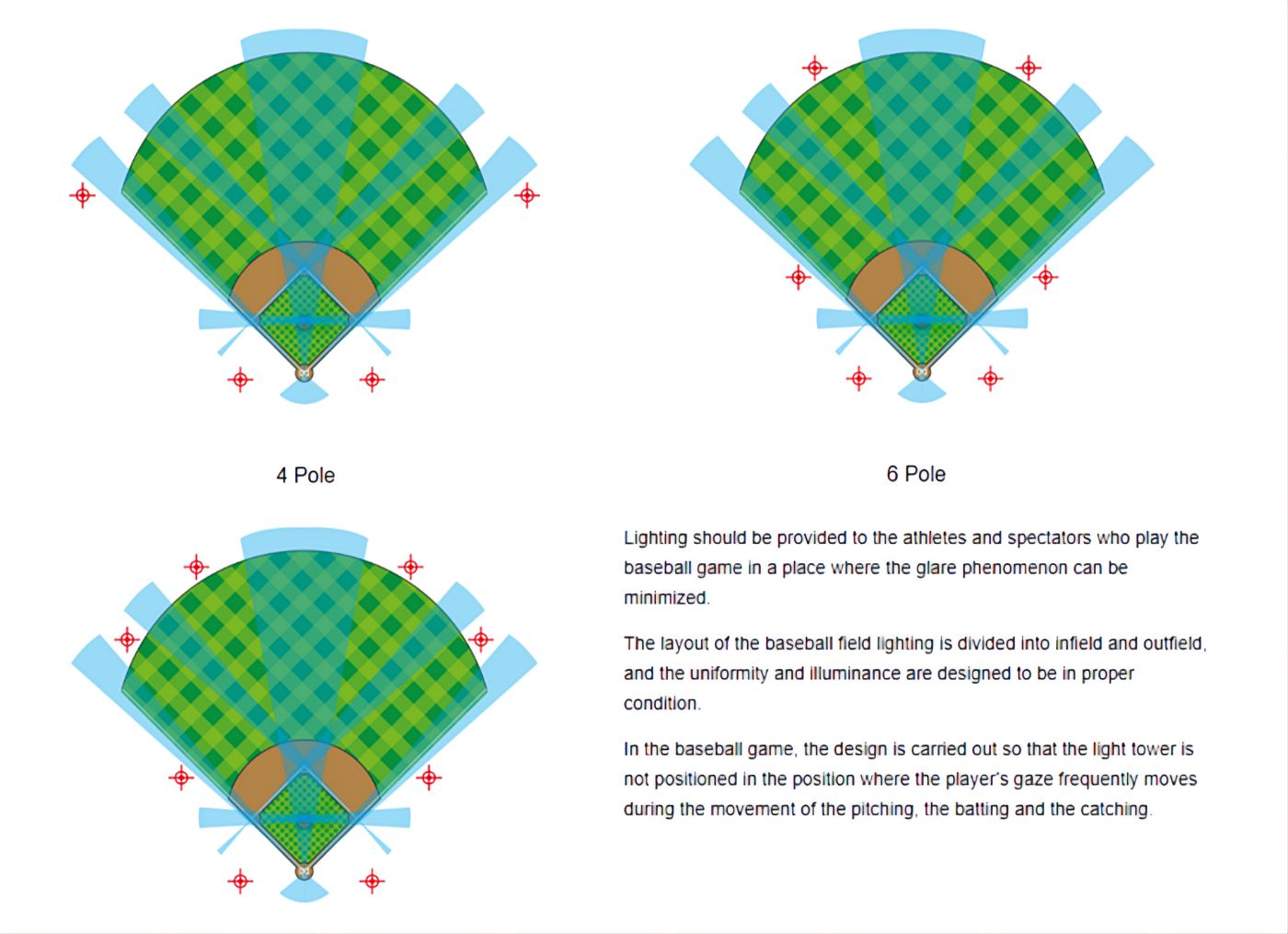 4 Pole

6 Pole

Lighting should be provided to the athletes and spectators who play the baseball game in a place where the glare phenomenon can be minimized.

The layout of the baseball field lighting is divided into infield and outfield, and the uniformity and illuminance are designed to be in proper condition.

In the baseball game, the design is carried out so that the light tower is not positioned in the position where the player's gaze frequently moves during the movement of the pitching, the batting and the catching.