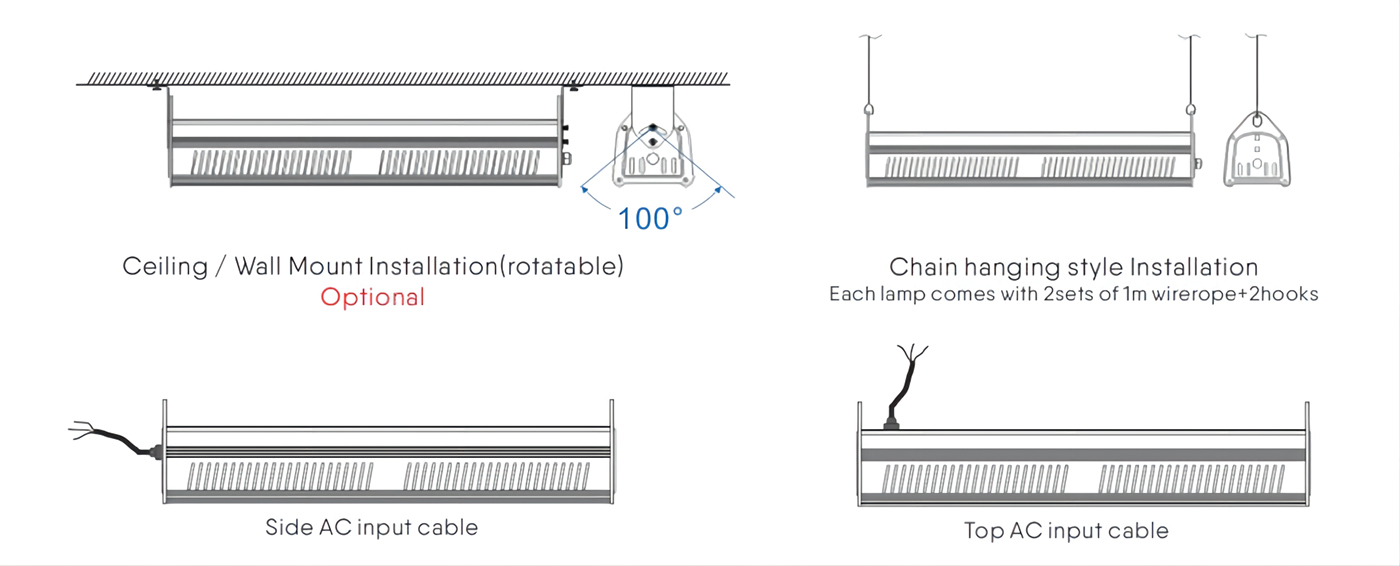 100°

Ceiling / Wall Mount Installation(rotatable)
Optional

Chain hanging style Installation
Each lamp comes with 2sets of 1m wirerope+2hooks

Side AC input cable

Top AC input cable